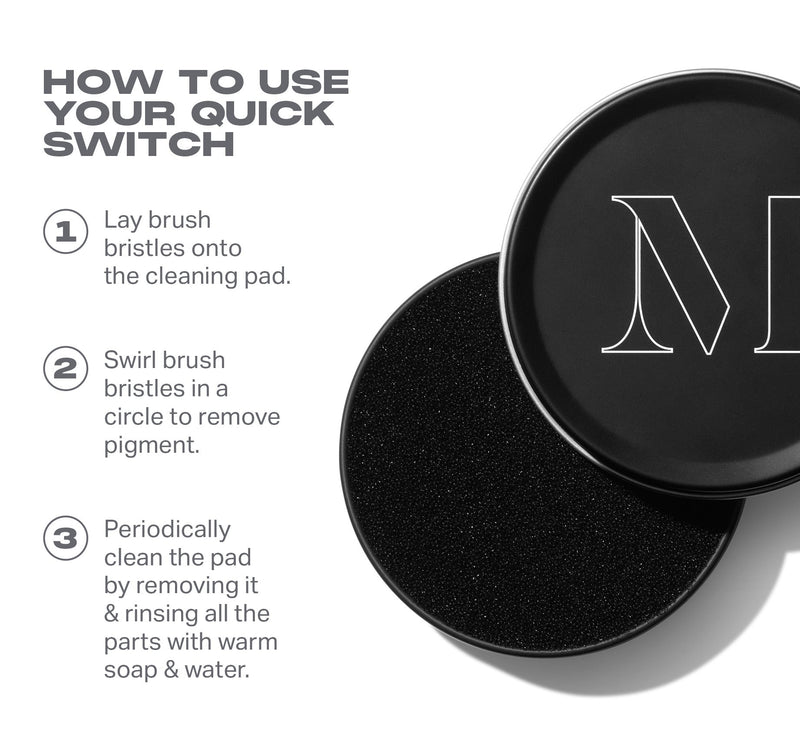 HOW TO USE YOUR QUICK SWITCH

1 Lay brush bristles onto the cleaning pad.

2 Swirl brush bristles in a circle to remove pigment.

3 Periodically clean the pad by removing it & rinsing all the parts with warm soap & water.

M