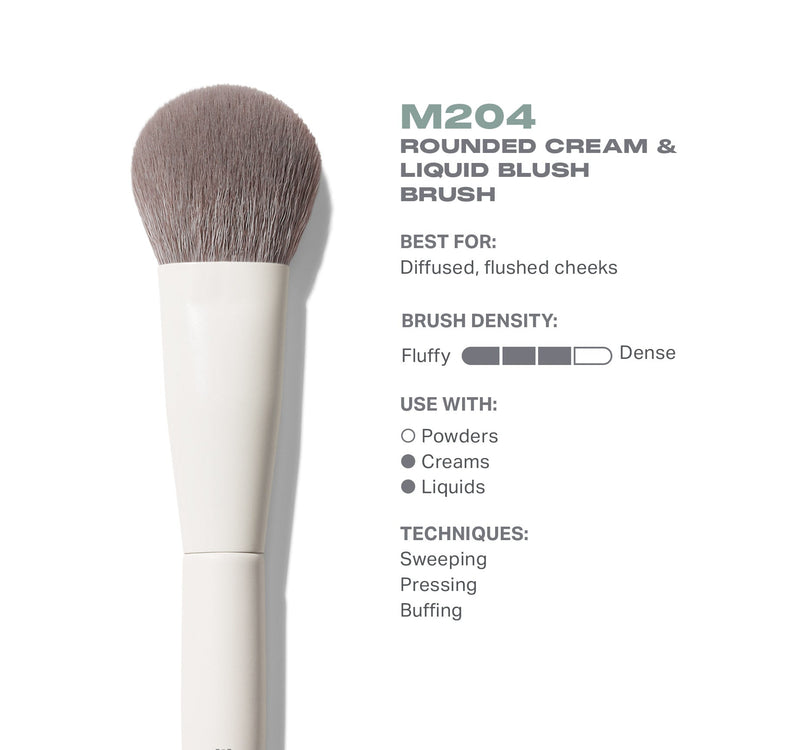 M204
ROUNDED CREAM & LIQUID BLUSH BRUSH

BEST FOR:
Diffused, flushed cheeks

BRUSH DENSITY:
Fluffy Dense

USE WITH:
○ Powders
● Creams
● Liquids

TECHNIQUES:
Sweeping
Pressing
Buffing