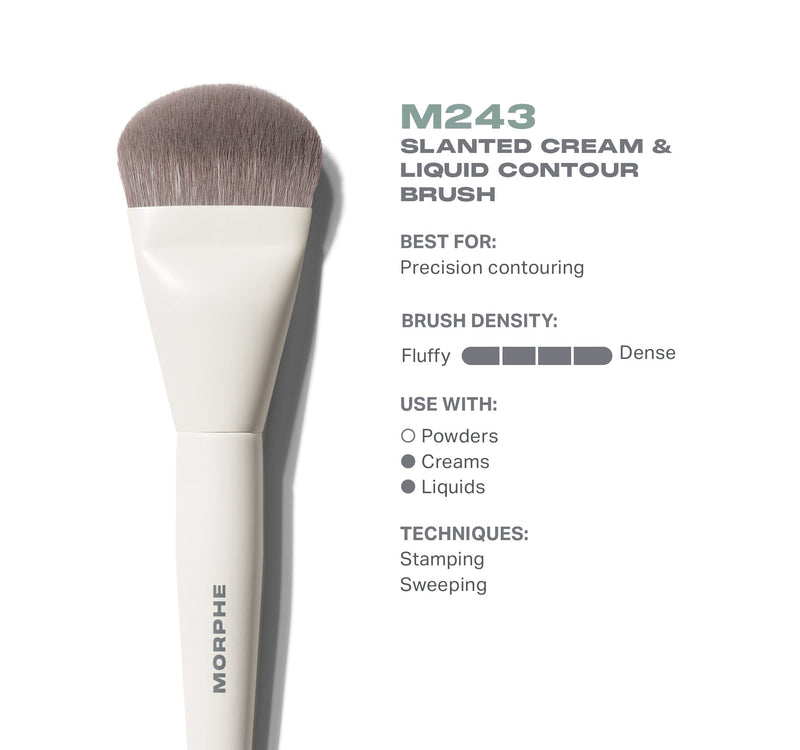 M243
SLANTED CREAM & LIQUID CONTOUR BRUSH

BEST FOR:
Precision contouring

BRUSH DENSITY:
Fluffy Dense

USE WITH:
○ Powders
● Creams
● Liquids

TECHNIQUES:
Stamping
Sweeping

MORPHE