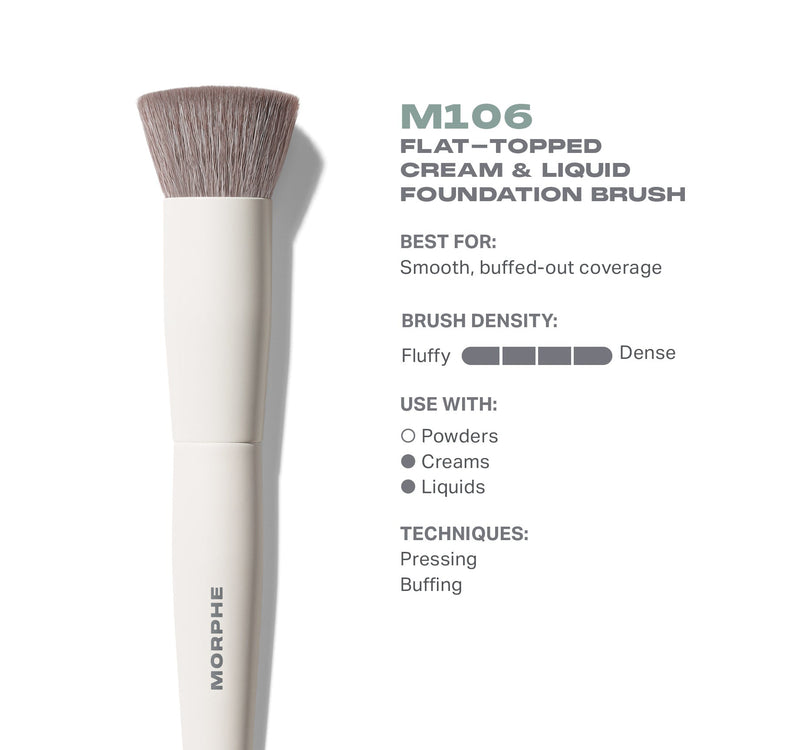 M106
FLAT–TOPPED
CREAM & LIQUID
FOUNDATION BRUSH

BEST FOR:
Smooth, buffed-out coverage

BRUSH DENSITY:
Fluffy Dense

USE WITH:
○ Powders
● Creams
● Liquids

TECHNIQUES:
Pressing
Buffing

MORPHE