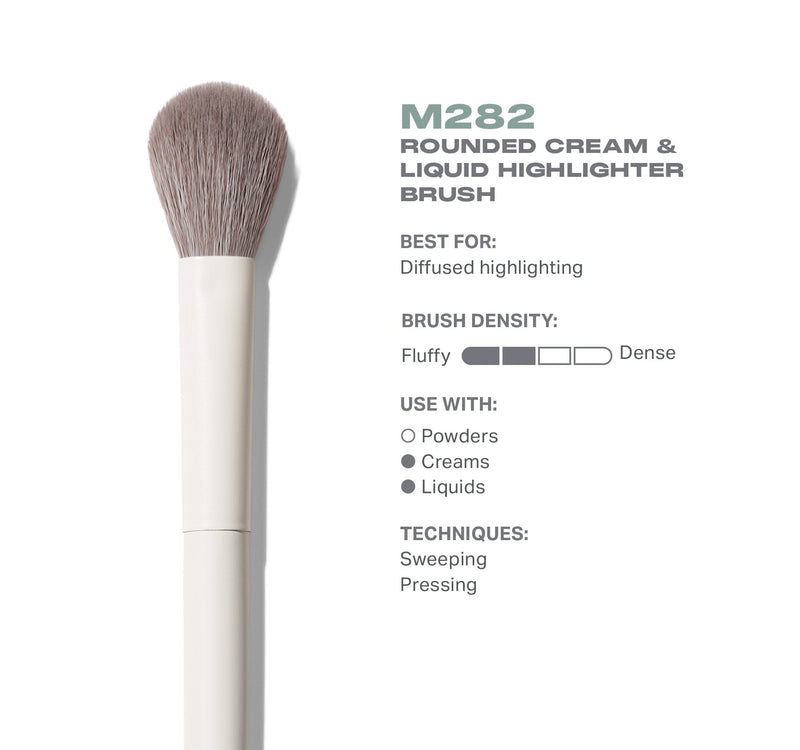 M282
ROUNDED CREAM & LIQUID HIGHLIGHTER BRUSH

BEST FOR:
Diffused highlighting

BRUSH DENSITY:
Fluffy Dense

USE WITH:
○ Powders
● Creams
● Liquids

TECHNIQUES:
Sweeping
Pressing