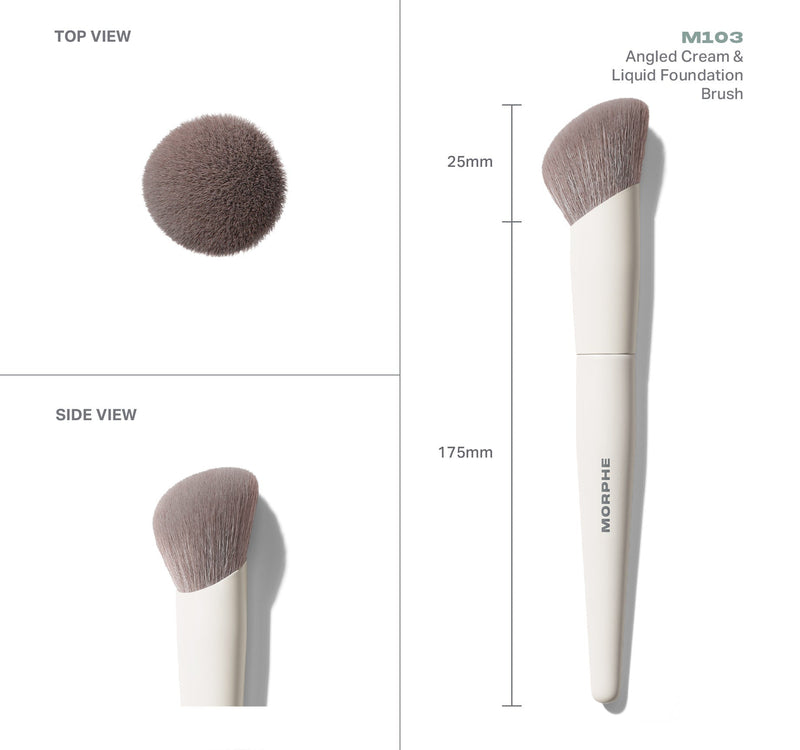 TOP VIEW

SIDE VIEW

M103
Angled Cream & Liquid Foundation Brush

25mm

175mm

MORPHE