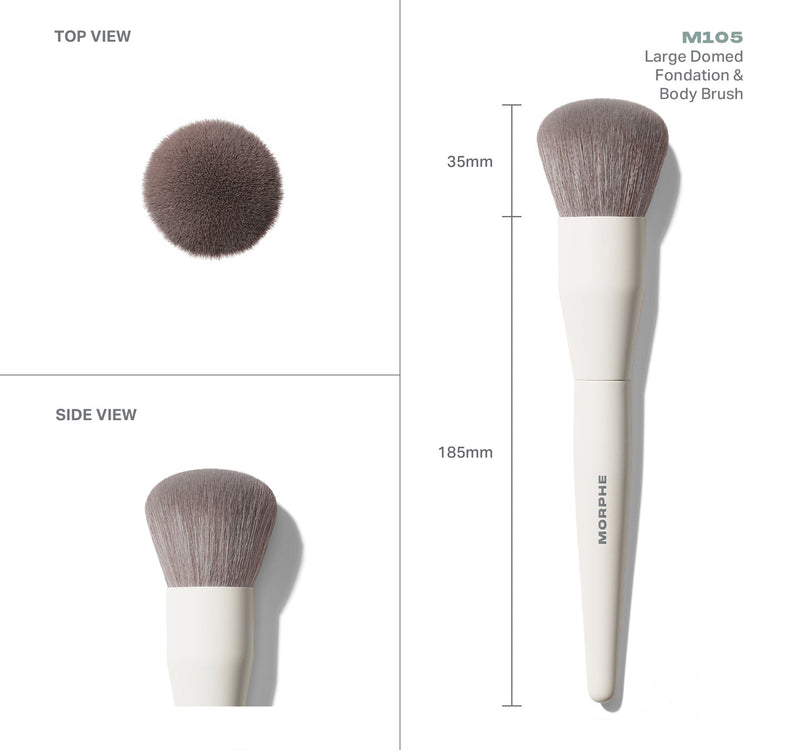 TOP VIEW

SIDE VIEW

M105
Large Domed Fondation & Body Brush

35mm

185mm

MORPHE