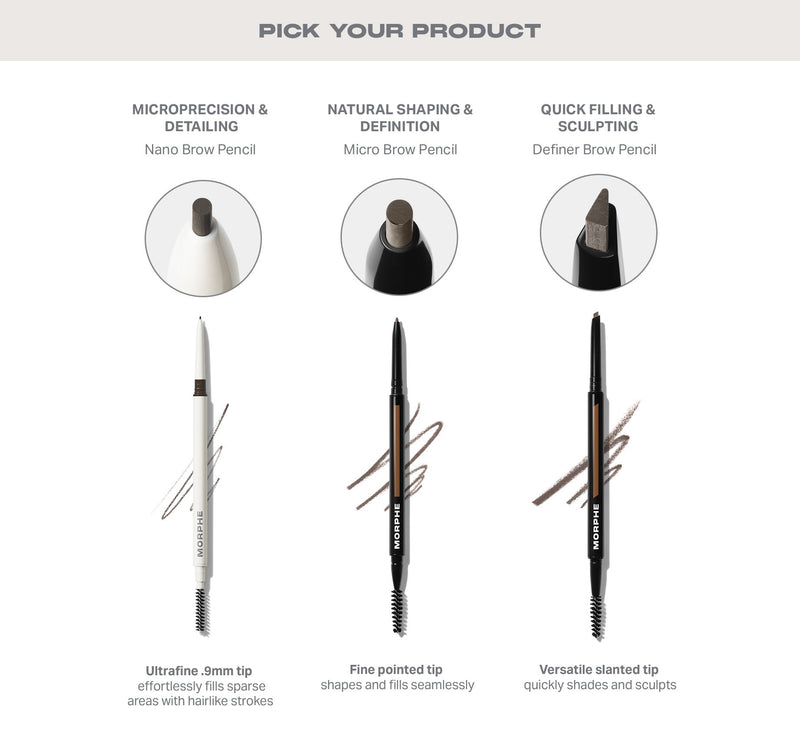 PICK YOUR PRODUCT

MICROPRECISION & DETAILING
Nano Brow Pencil

MORPHE

Ultrafine .9mm tip
effortlessly fills sparse areas with hairlike strokes

NATURAL SHAPING & DEFINITION
Micro Brow Pencil

MORPHE

Fine pointed tip
shapes and fills seamlessly

QUICK FILLING & SCULPTING
Definer Brow Pencil

MORPHE

Versatile slanted tip
quickly shades and sculpts