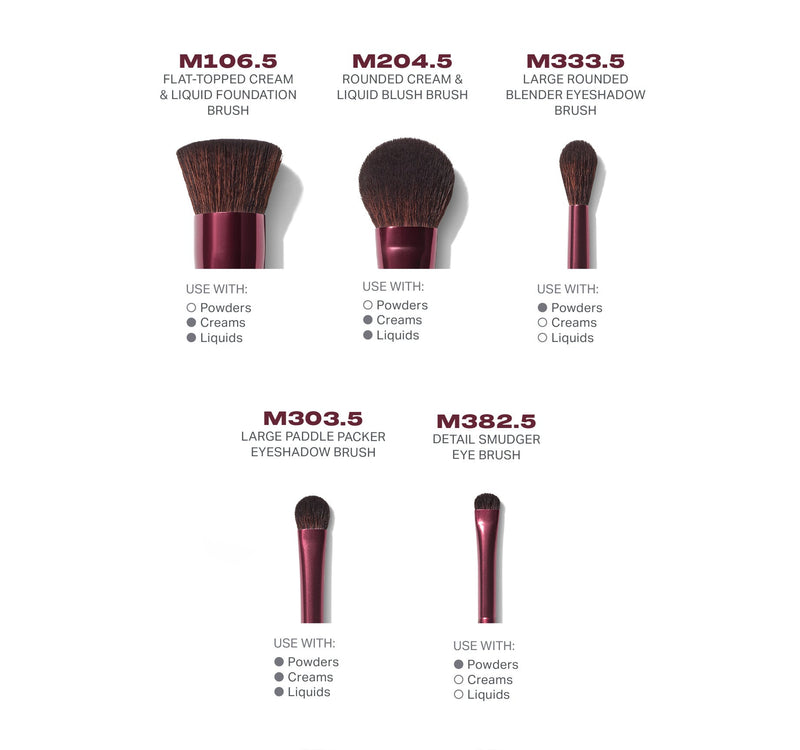 M106.5
FLAT-TOPPED CREAM & LIQUID FOUNDATION BRUSH

USE WITH:
○ Powders
● Creams
● Liquids

M204.5
ROUNDED CREAM & LIQUID BLUSH BRUSH

USE WITH:
○ Powders
● Creams
● Liquids

M333.5
LARGE ROUNDED BLENDER EYESHADOW BRUSH

USE WITH:
● Powders
○ Creams
○ Liquids

M303.5
LARGE PADDLE PACKER EYESHADOW BRUSH

USE WITH:
● Powders
● Creams
● Liquids

M382.5
DETAIL SMUDGER EYE BRUSH

USE WITH:
● Powders
○ Creams
○ Liquids